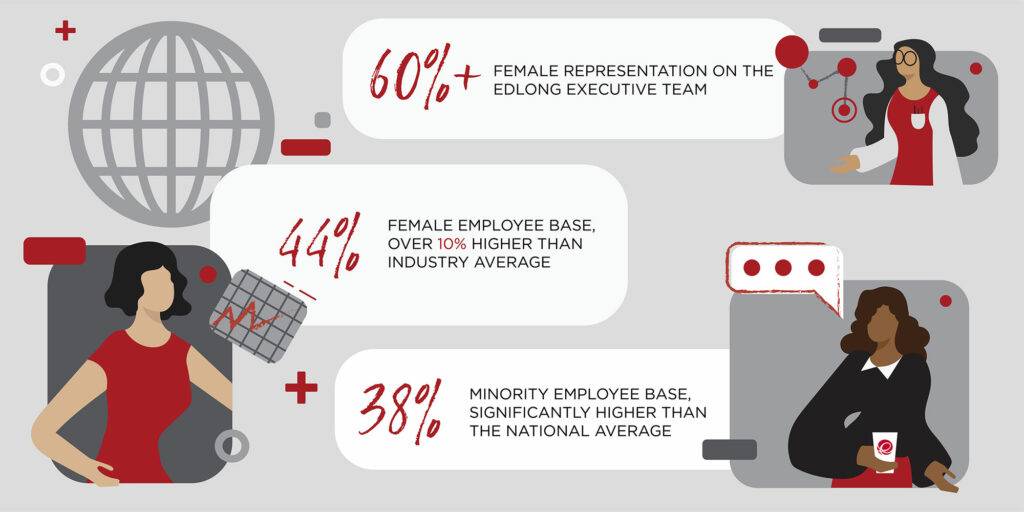 60%+ FEMALE REPRESENTATION ON THE EDLONG EXECUTIVE TEAM

44% FEMALE EMPLOYEE BASE, OVER 10% HIGHER THAN INDUSTRY AVERAGE

38% MINORITY EMPLOYEE BASE, SIGNIFICANTLY HIGHER THAN THE NATIONAL AVERAGE